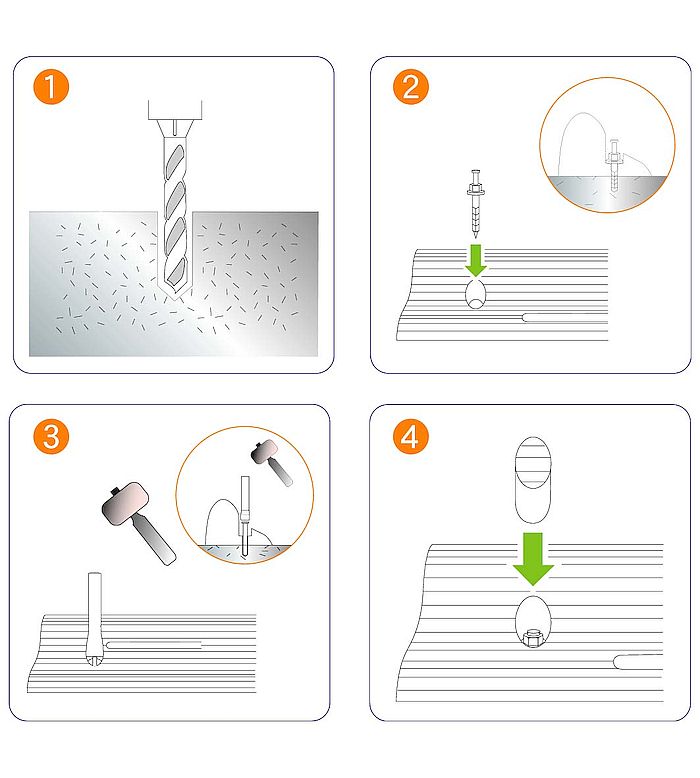 1

2

3

4